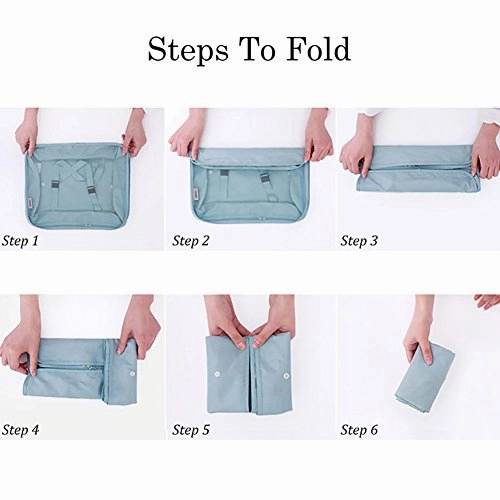 Steps To Fold

Step 1

Step 2

Step 3

Step 4

Step 5

Step 6