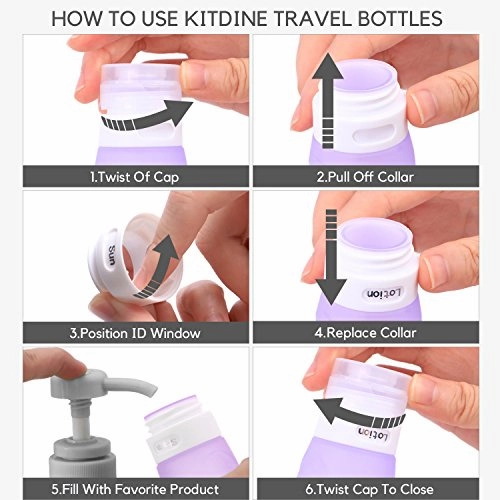 HOW TO USE KITDINE TRAVEL BOTTLES

1.Twist Of Cap

2.Pull Off Collar

Sun

3.Position ID Window

Lotion

4.Replace Collar

5.Fill With Favorite Product

Lotion

6.Twist Cap To Close